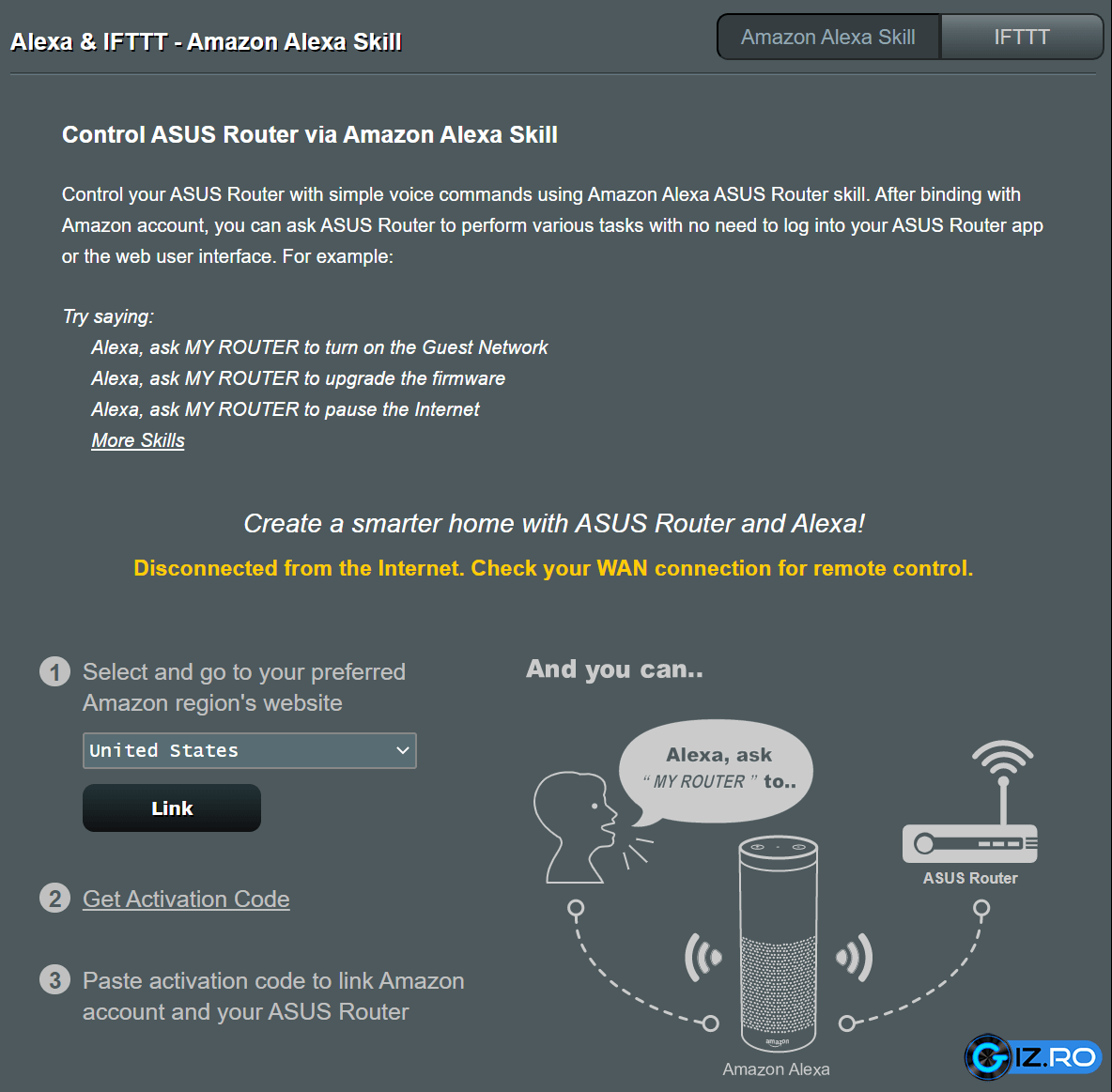 Alexa & IFTTT - Amazon Alexa Skill

Amazon Alexa Skill IFTTT

Control ASUS Router via Amazon Alexa Skill

Control your ASUS Router with simple voice commands using Amazon Alexa ASUS Router skill. After binding with Amazon account, you can ask ASUS Router to perform various tasks with no need to log into your ASUS Router app or the web user interface. For example:

Try saying:
Alexa, ask MY ROUTER to turn on the Guest Network
Alexa, ask MY ROUTER to upgrade the firmware
Alexa, ask MY ROUTER to pause the Internet
More Skills

Create a smarter home with ASUS Router and Alexa!

Disconnected from the Internet. Check your WAN connection for remote control.

1 Select and go to your preferred Amazon region's website

United States

Link

2 Get Activation Code

3 Paste activation code to link Amazon account and your ASUS Router

And you can..

Alexa, ask " MY ROUTER " to..

ASUS Router

amazon

Amazon Alexa

GIZ.RO